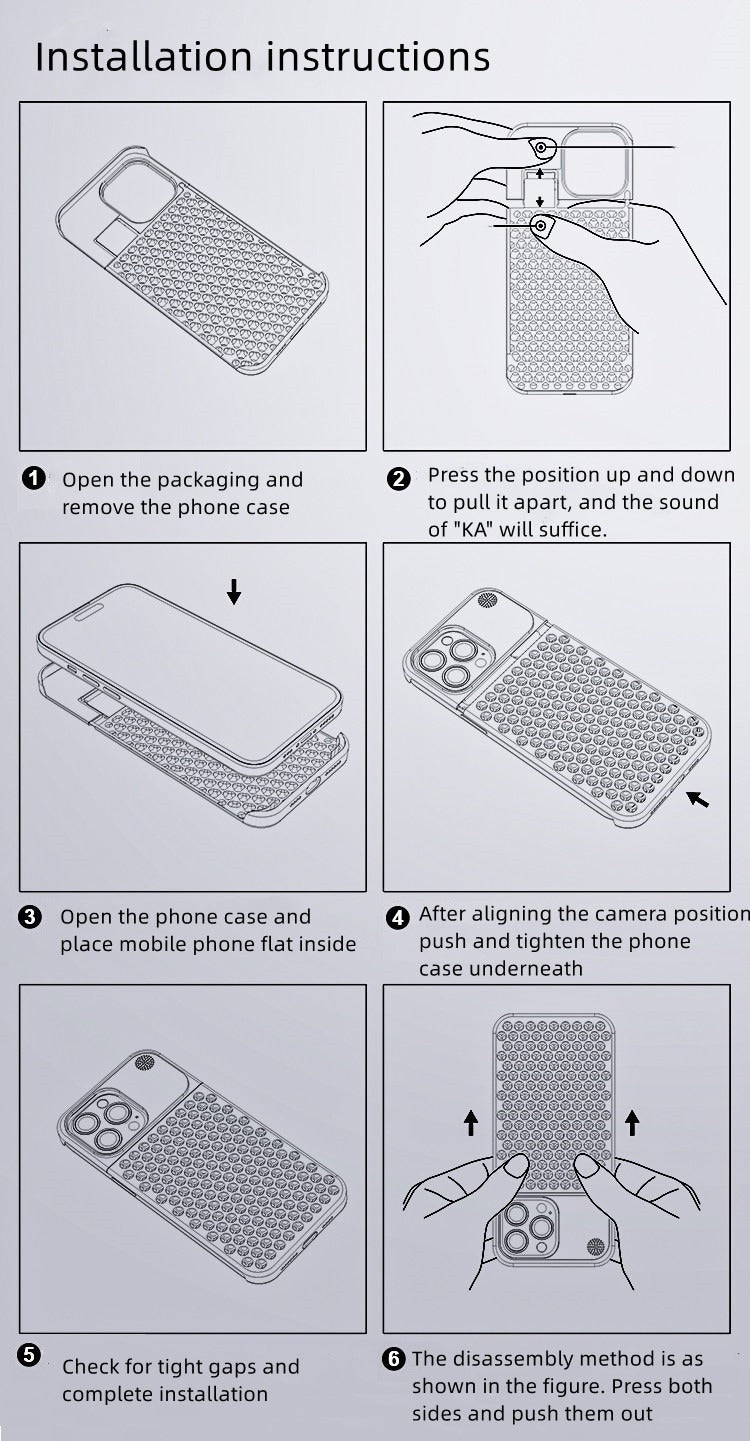 Installation instructions

1 Open the packaging and remove the phone case

2 Press the position up and down to pull it apart, and the sound of "KA" will suffice.

3 Open the phone case and place mobile phone flat inside

4 After aligning the camera position push and tighten the phone case underneath

5 Check for tight gaps and complete installation

6 The disassembly method is as shown in the figure. Press both sides and push them out